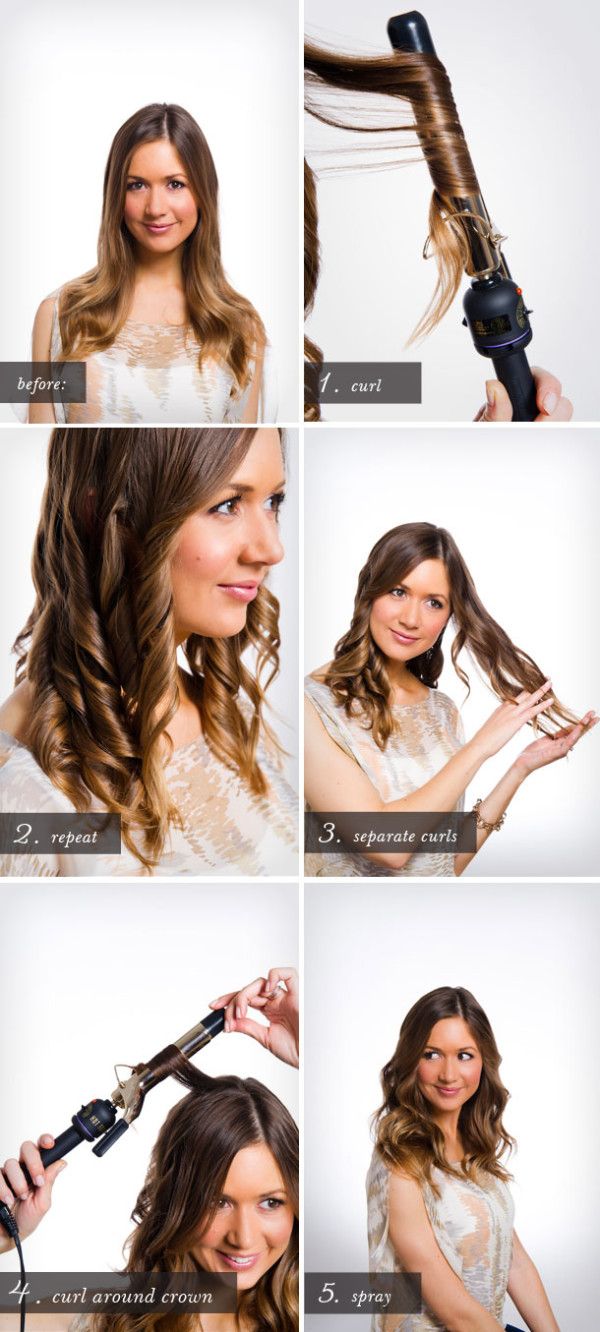 before:

1. curl

2. repeat

3. separate curls

4. curl around crown

5. spray