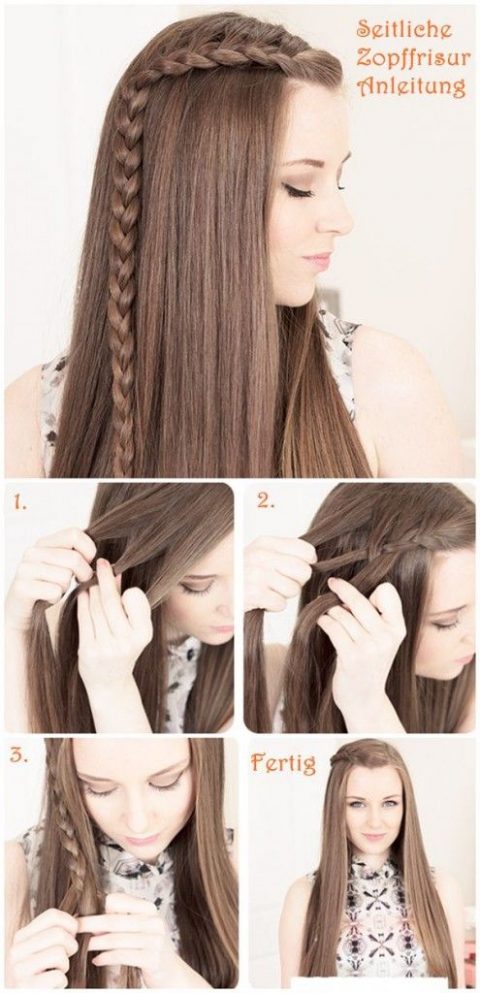 Seitliche Zopffrisur Anleitung

1.

2.

3.

Fertig