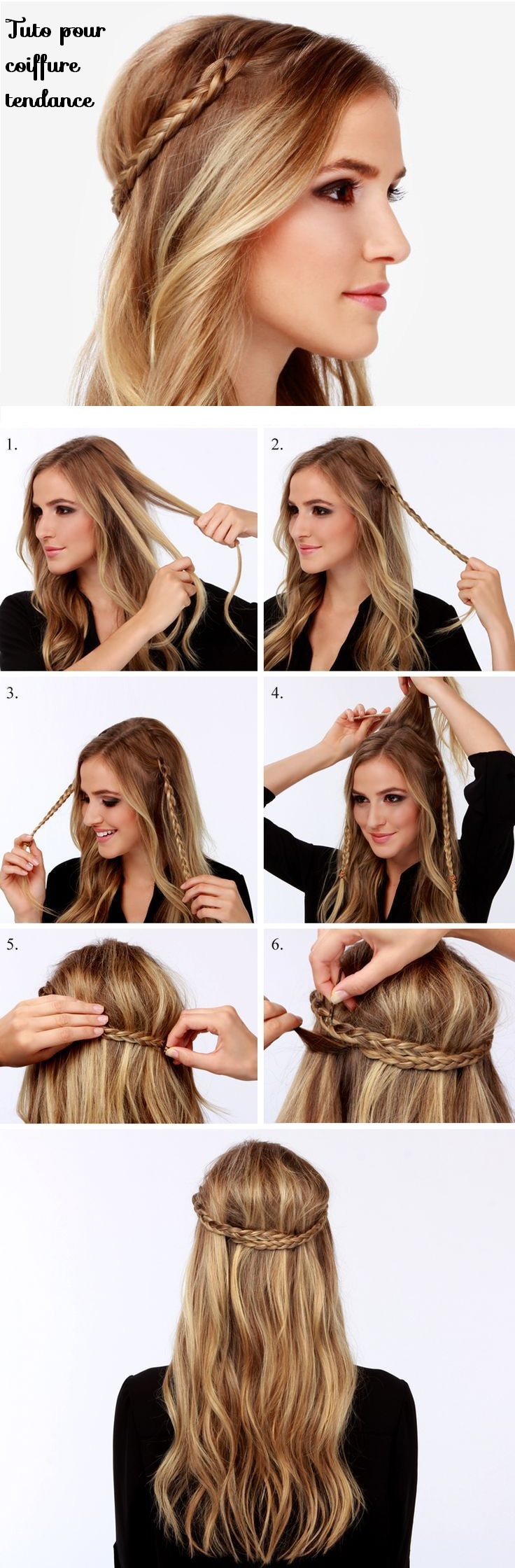 Tuto pour coiffure tendance

1.

2.

3.

4.

5.

6.