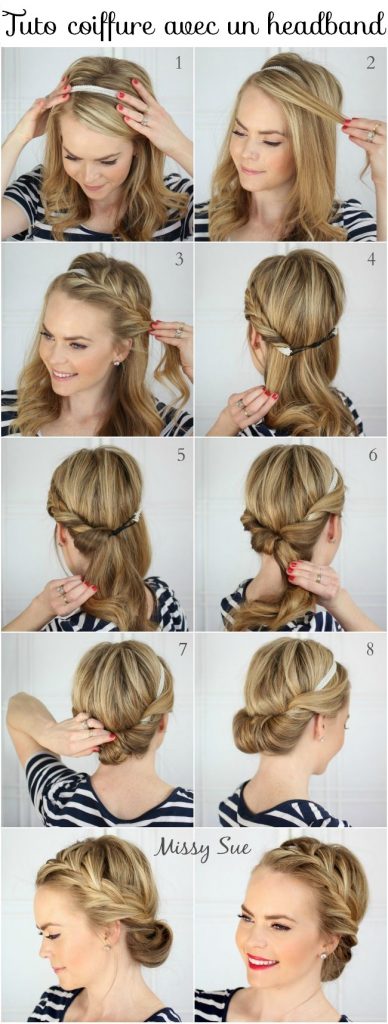 Tuto coiffure avec un headband

1

2

3

4

5

6

7

8

Missy Sue